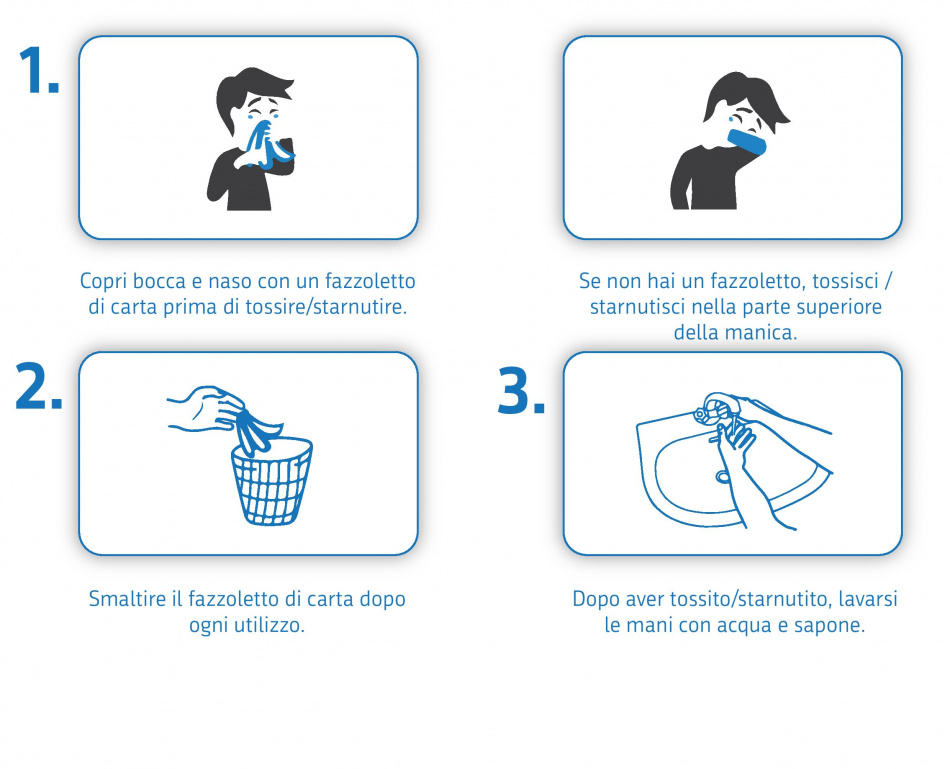 1.

Copri bocca e naso con un fazzoletto di carta prima di tossire/starnutire.

Se non hai un fazzoletto, tossisci / starnutisci nella parte superiore della manica.

2.

Smaltire il fazzoletto di carta dopo ogni utilizzo.

3.

Dopo aver tossito/starnutito, lavarsi le mani con acqua e sapone.